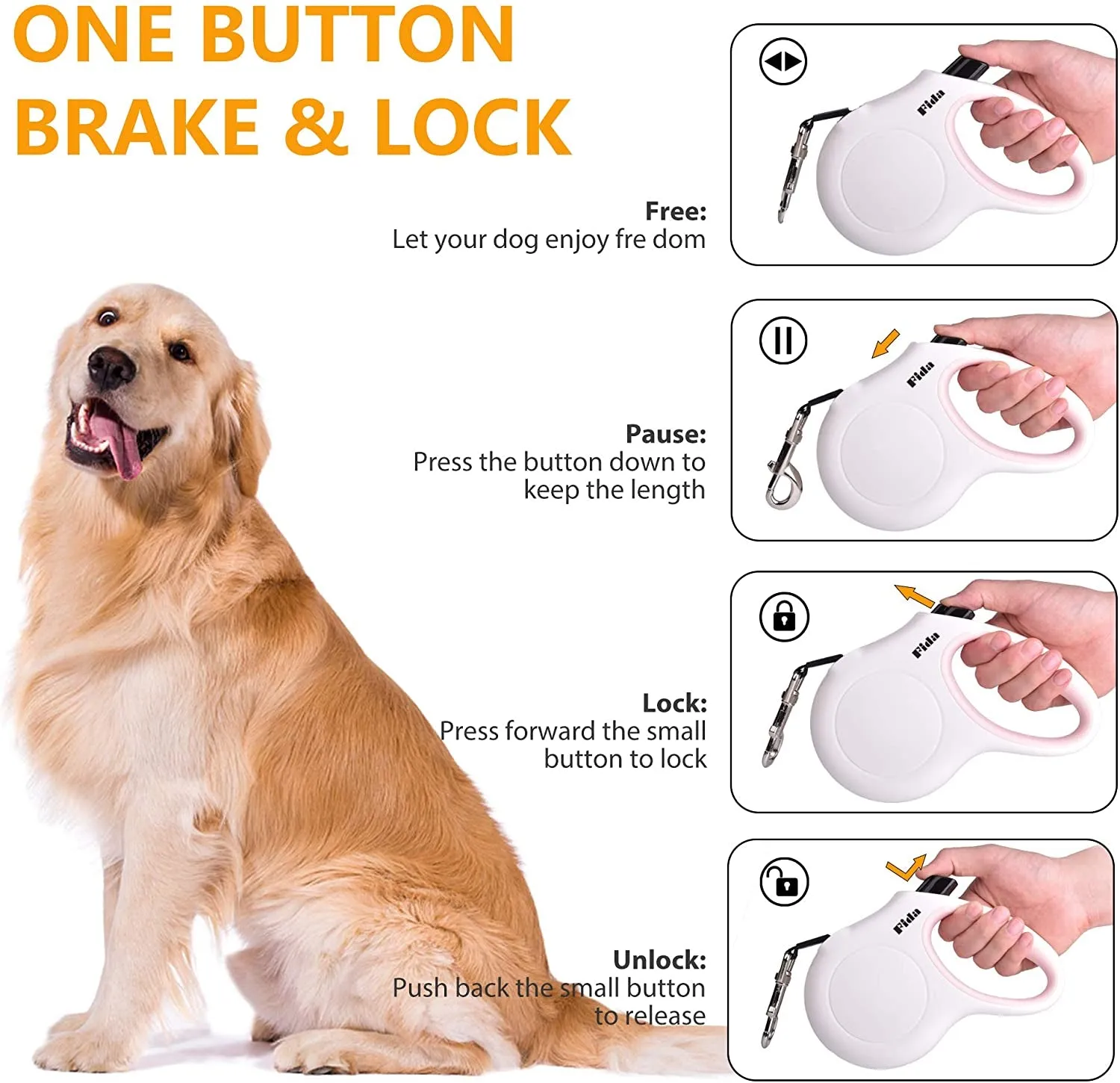 ONE BUTTON BRAKE & LOCK

Free:
Let your dog enjoy fre dom

Fida

Pause:
Press the button down to keep the length

Fida

Lock:
Press forward the small button to lock

Fida

Unlock:
Push back the small button to release

Fida